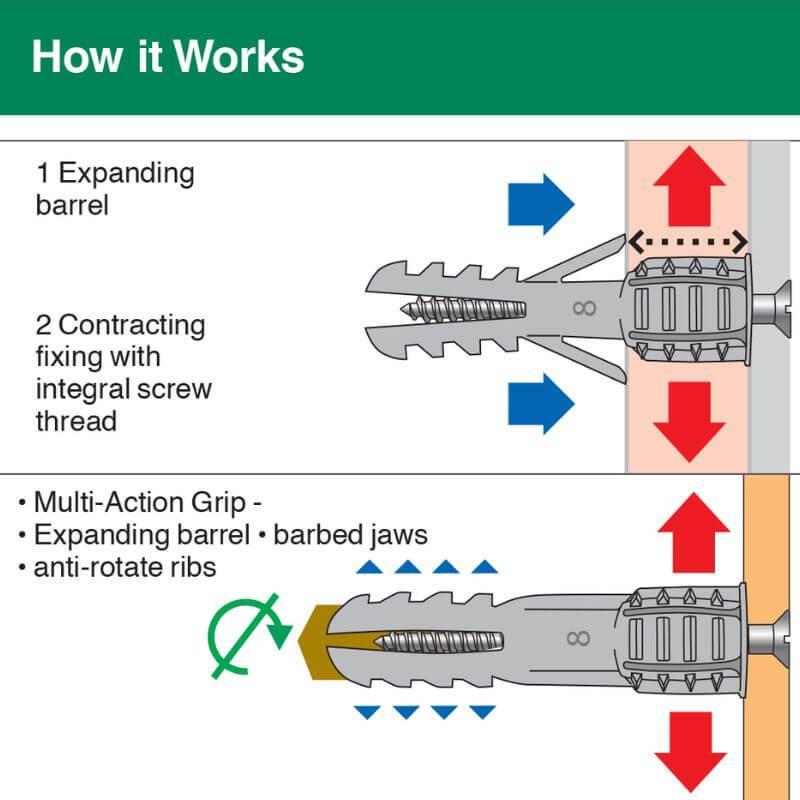 How it Works

1 Expanding barrel

2 Contracting fixing with integral screw thread

8

• Multi-Action Grip -
• Expanding barrel • barbed jaws
• anti-rotate ribs

8